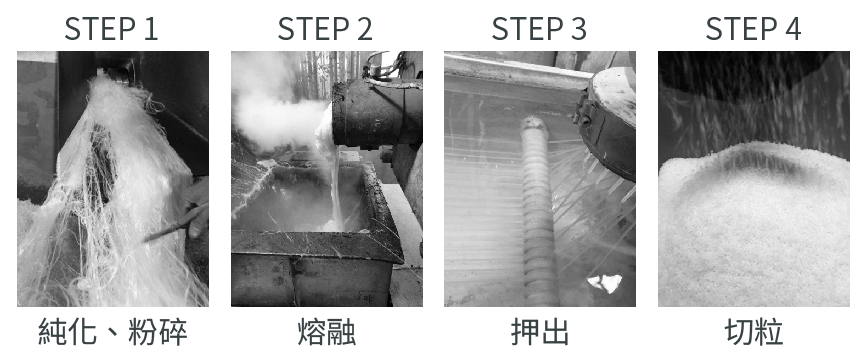 STEP 1

純化、粉碎

STEP 2

熔融

STEP 3

押出

STEP 4

切粒